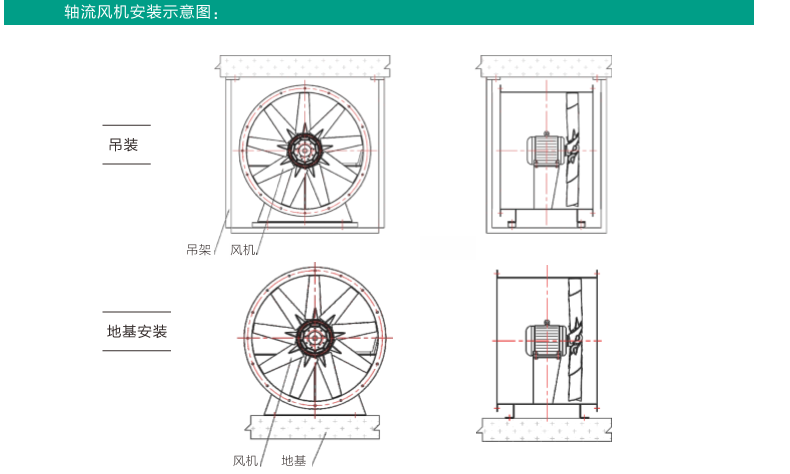 轴流风机安装示意图：

吊装

吊架
风机

地基安装

风机
地基