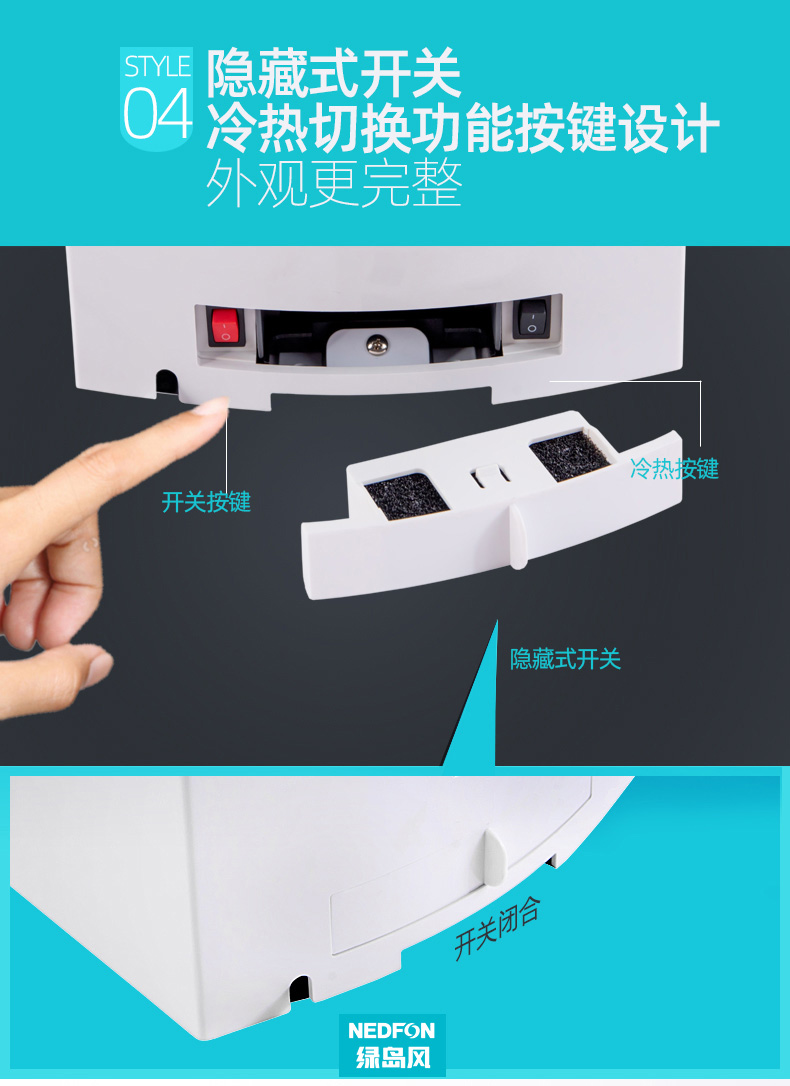 STYLE 04 隐藏式开关
冷热切换功能按键设计
外观更完整

开关按键

冷热按键

隐藏式开关

开关闭合

NEDFON
绿岛风