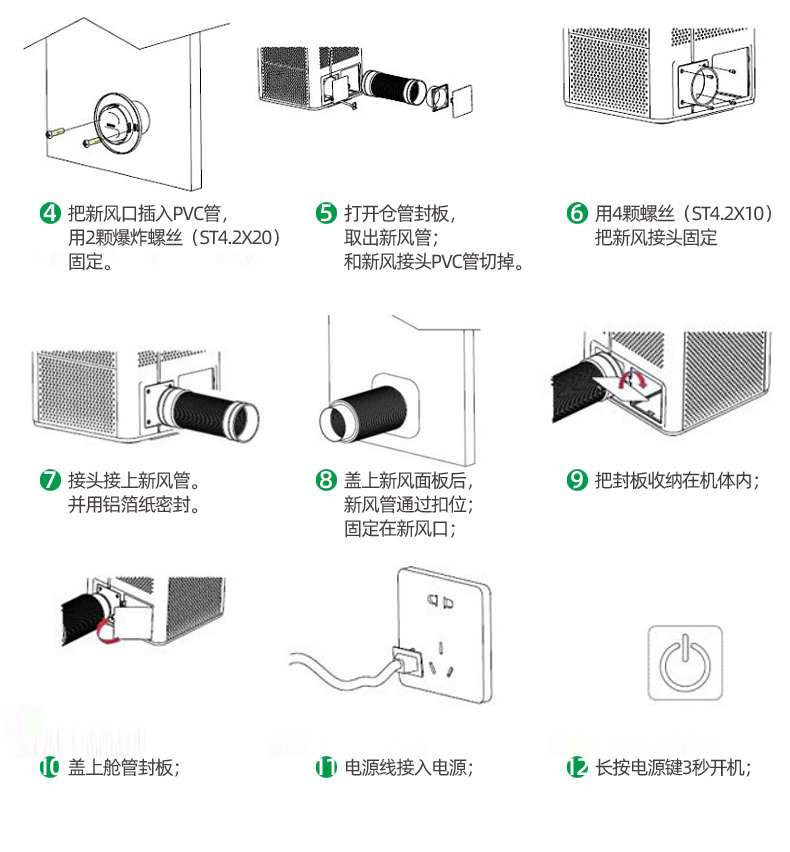 4 把新风口插入PVC管，用2颗爆炸螺丝（ST4.2X20）固定。

5 打开仓管封板，取出新风管；和新风接头PVC管切掉。

6 用4颗螺丝（ST4.2X10）把新风接头固定

7 接头接上新风管。并用铝箔纸密封。

8 盖上新风面板后，新风管通过扣位；固定在新风口；

9 把封板收纳在机体内；

10 盖上舱管封板；

11 电源线接入电源；

12 长按电源键3秒开机；